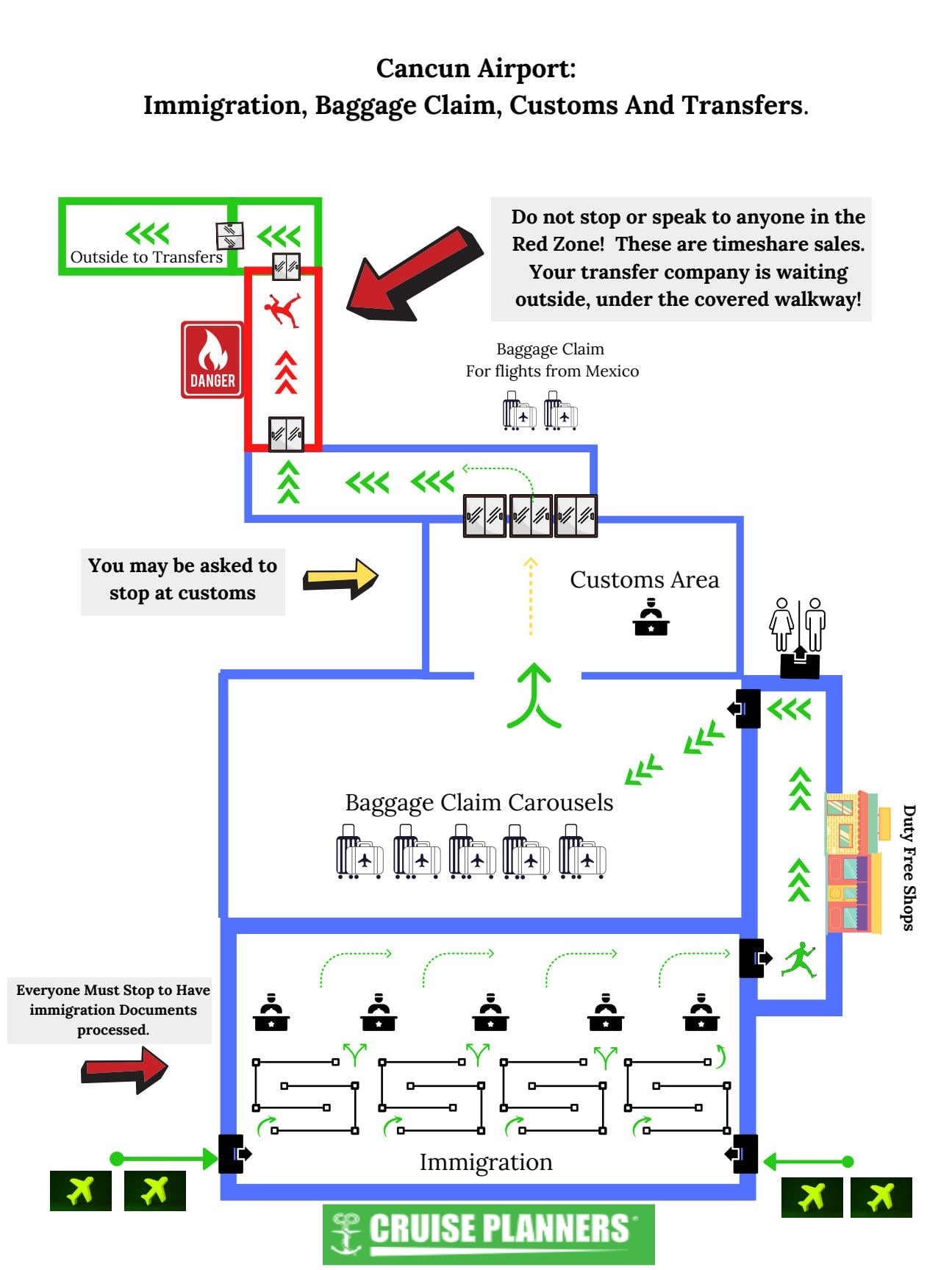 Cancun Airport:
Immigration, Baggage Claim, Customs And Transfers.

Outside to Transfers

Do not stop or speak to anyone in the Red Zone! These are timeshare sales. Your transfer company is waiting outside, under the covered walkway!

DANGER

Baggage Claim
For flights from Mexico

You may be asked to stop at customs

Customs Area

Baggage Claim Carousels

Duty Free Shops

Everyone Must Stop to Have immigration Documents processed.

Immigration

CRUISE PLANNERS